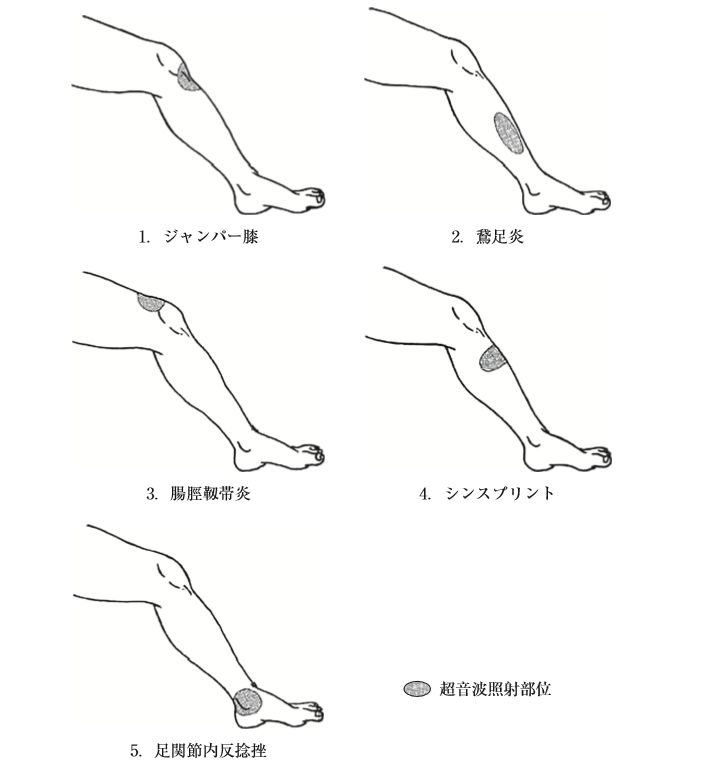 1. ジャンパー膝

2. 鵞足炎

3. 腸脛靱帯炎

4. シンスプリント

5. 足関節内反捻挫

超音波照射部位