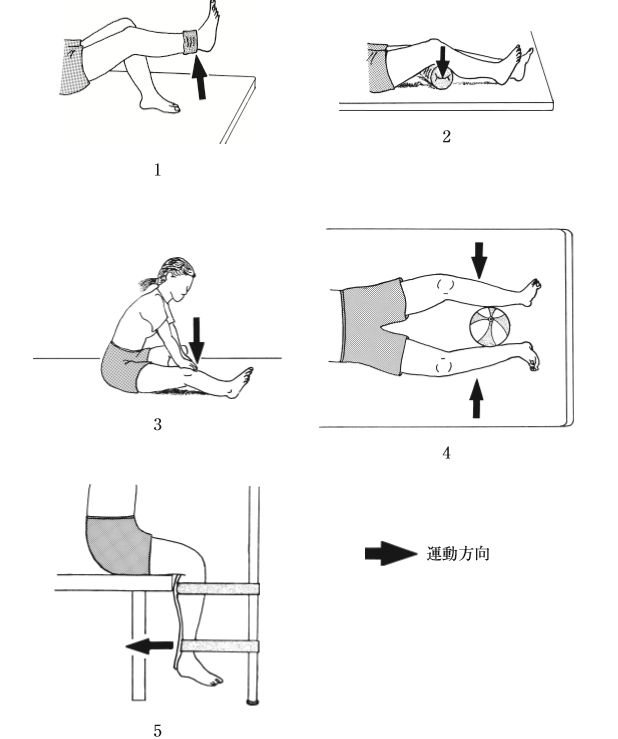 1

2

3

4

5

運動方向