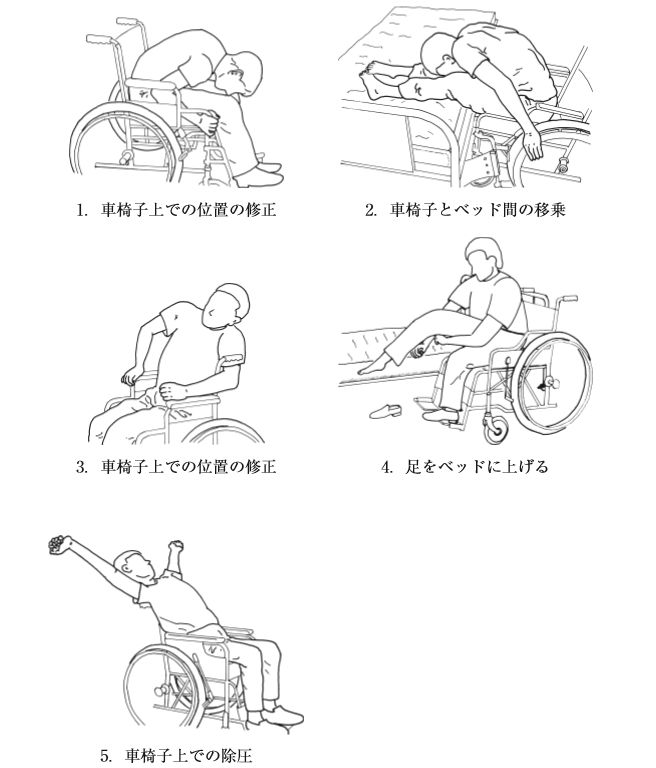 1. 車椅子上での位置の修正

2. 車椅子とベッド間の移乗

3. 車椅子上での位置の修正

4. 足をベッドに上げる

5. 車椅子上での除圧