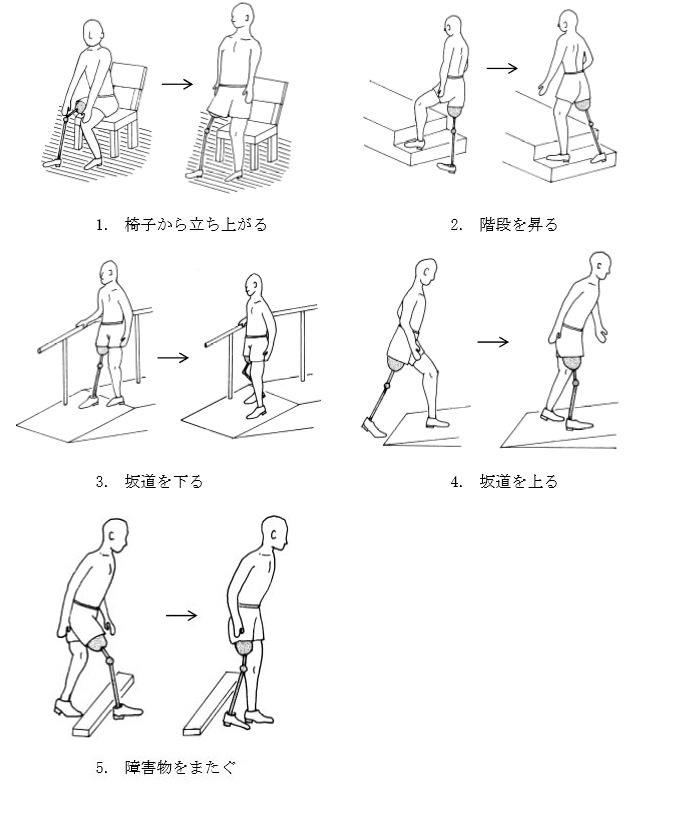 1. 椅子から立ち上がる

2. 階段を昇る

3. 坂道を下る

4. 坂道を上る

5. 障害物をまたぐ