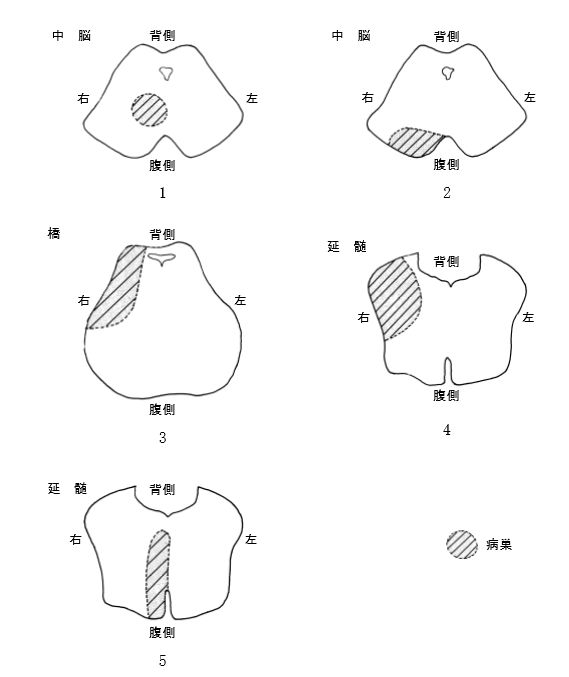 中 脳
背側
右
左
腹側
1

中 脳
背側
右
左
腹側
2

橋
背側
右
左
腹側
3

延 髄
背側
右
左
腹側
4

延 髄
背側
右
左
腹側
5

病巣