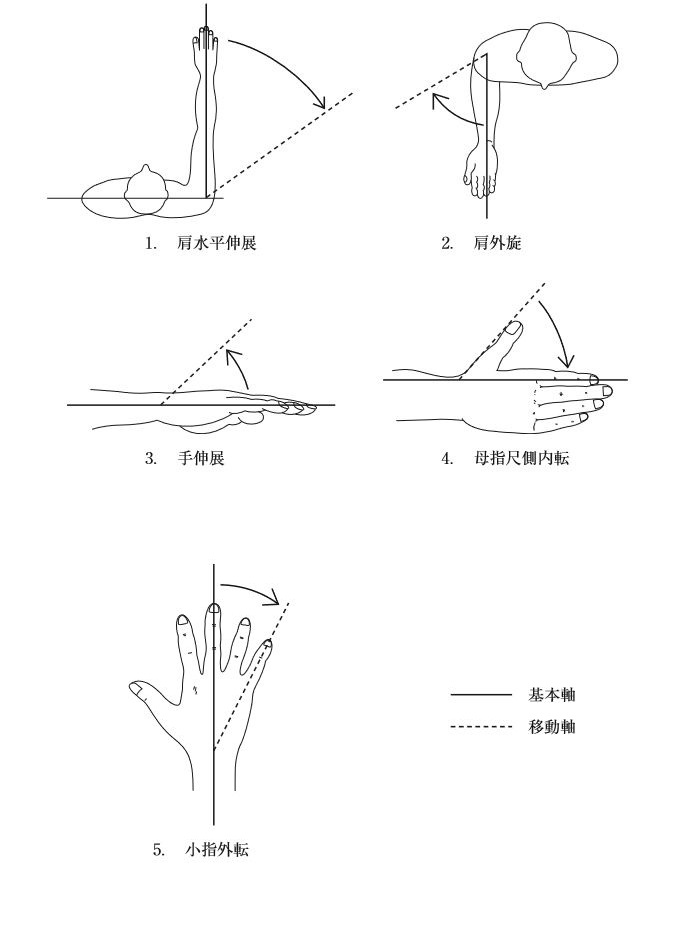 1. 肩水平伸展

2. 肩外旋

3. 手伸展

4. 母指尺側内転

5. 小指外転

基本軸

移動軸